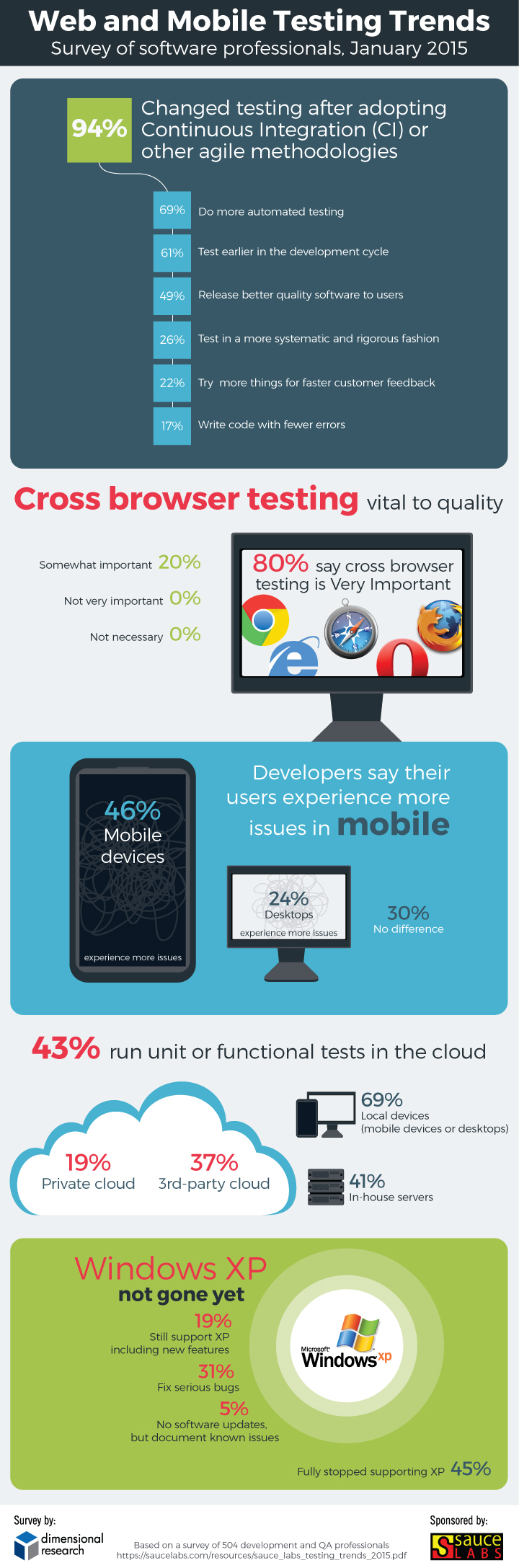 Web and Mobile Testing Trends
Survey of software professionals, January 2015

94% Changed testing after adopting Continuous Integration (CI) or other agile methodologies

69% Do more automated testing
61% Test earlier in the development cycle
49% Release better quality software to users
26% Test in a more systematic and rigorous fashion
22% Try more things for faster customer feedback
17% Write code with fewer errors

Cross browser testing vital to quality

Somewhat important 20%
Not very important 0%
Not necessary 0%

80% say cross browser testing is Very Important

46% Mobile devices experience more issues

Developers say their users experience more issues in mobile

24% Desktops experience more issues

30% No difference

43% run unit or functional tests in the cloud

19% Private cloud
37% 3rd-party cloud

69% Local devices (mobile devices or desktops)
41% In-house servers

Windows XP not gone yet
19% Still support XP including new features
31% Fix serious bugs
5% No software updates, but document known issues

Microsoft Windows xp

Fully stopped supporting XP 45%

Survey by: dimensional research

Based on a survey of 504 development and QA professionals
https://saucelabs.com/resources/sauce_labs_testing_trends_2015.pdf

Sponsored by: SAUCE LABS